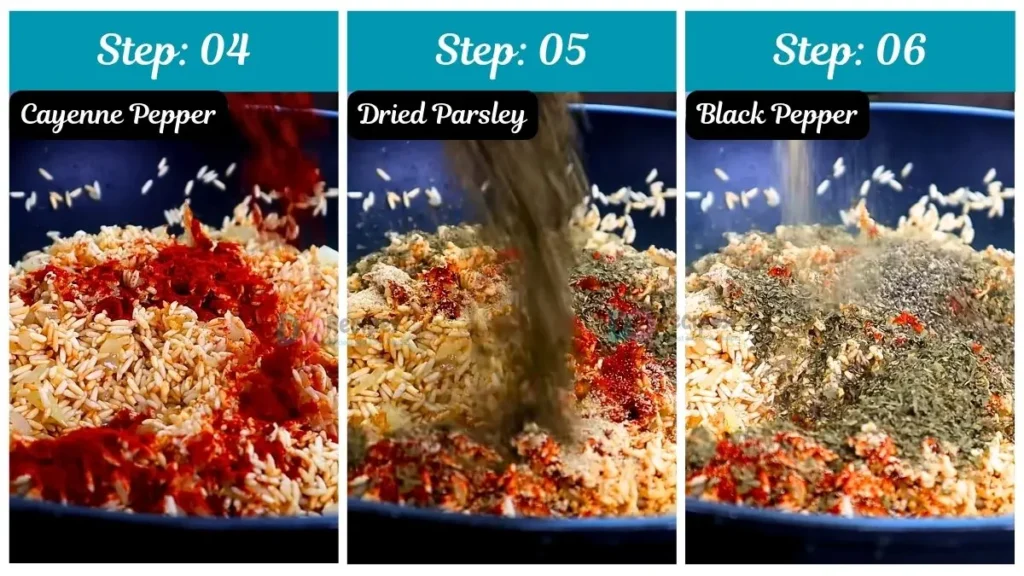 Step: 04

Cayenne Pepper

Step: 05

Dried Parsley

Step: 06

Black Pepper