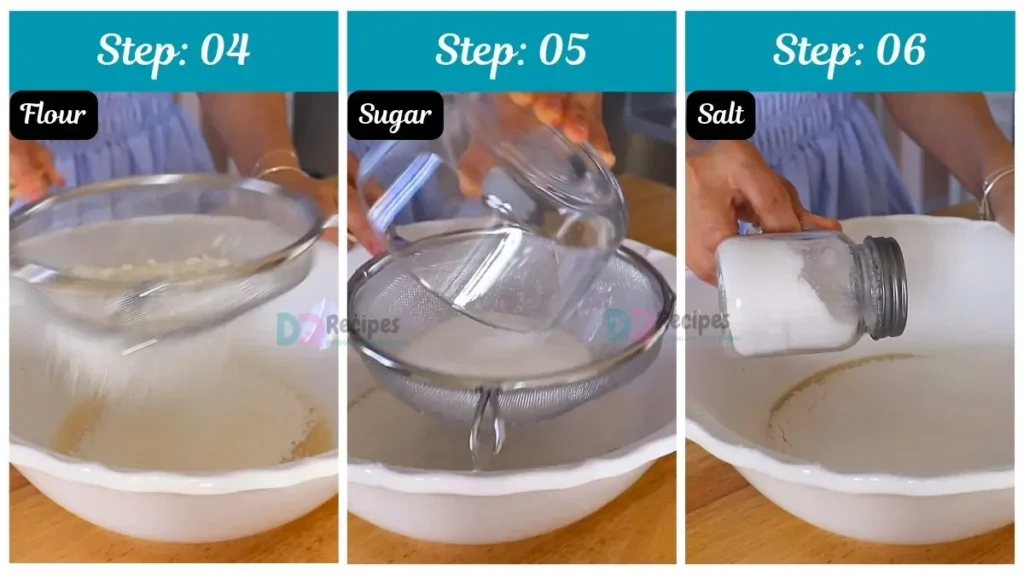 Step: 04
Flour
D2 Recipes

Step: 05
Sugar
D2 Recipes

Step: 06
Salt