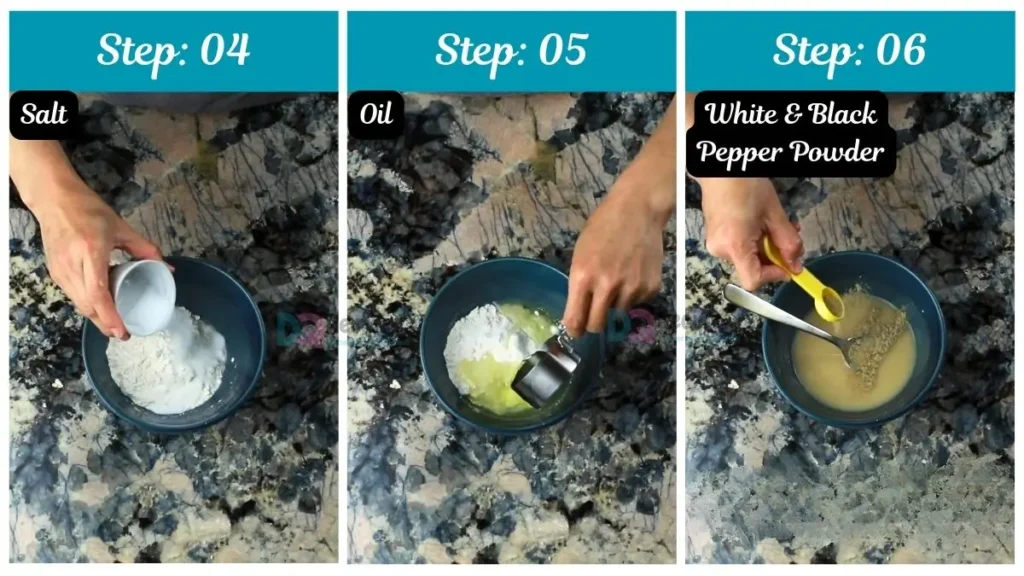 Step: 04

Salt

Step: 05

Oil

Step: 06

White & Black Pepper Powder