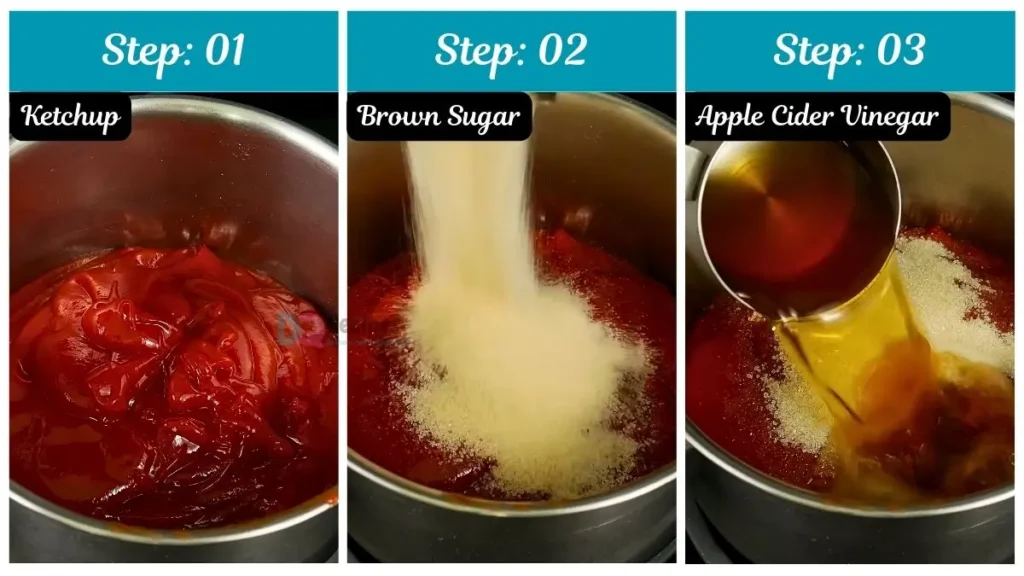 Step: 01

Ketchup

Step: 02

Brown Sugar

Step: 03

Apple Cider Vinegar