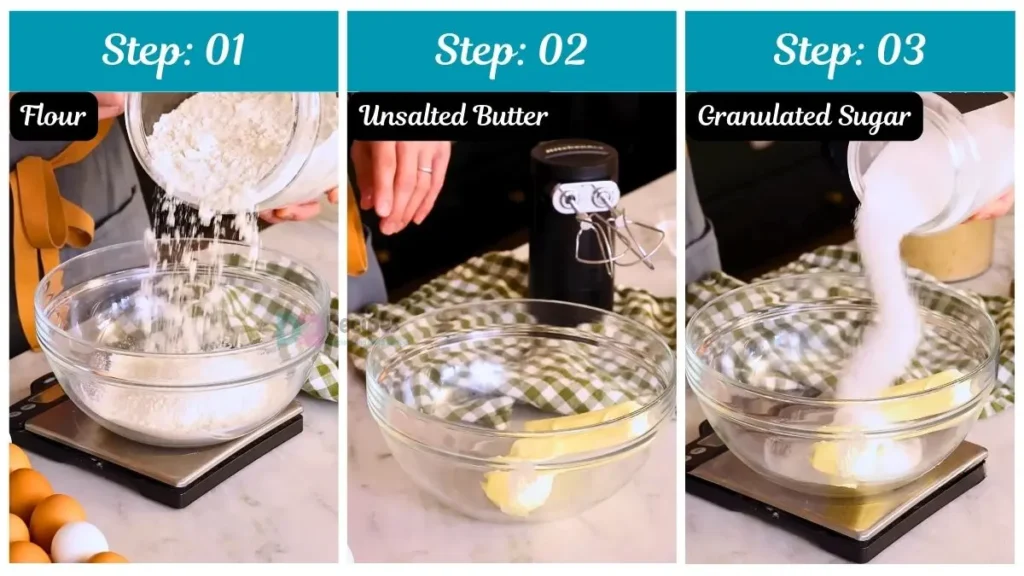 Step: 01

Flour

Step: 02

Unsalted Butter

Step: 03

Granulated Sugar