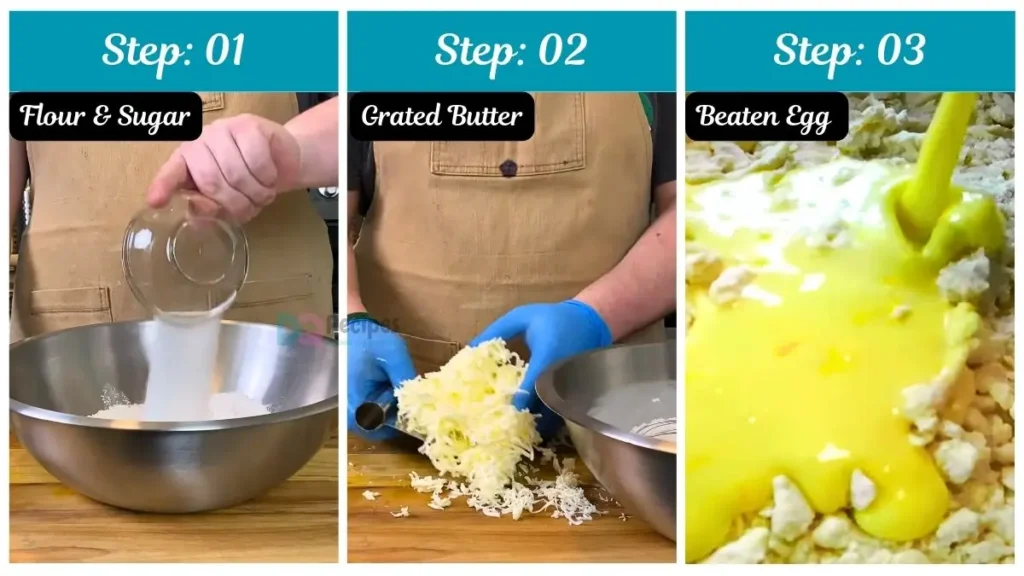 Step: 01
Flour & Sugar

Step: 02
Grated Butter

Step: 03
Beaten Egg

Recipes