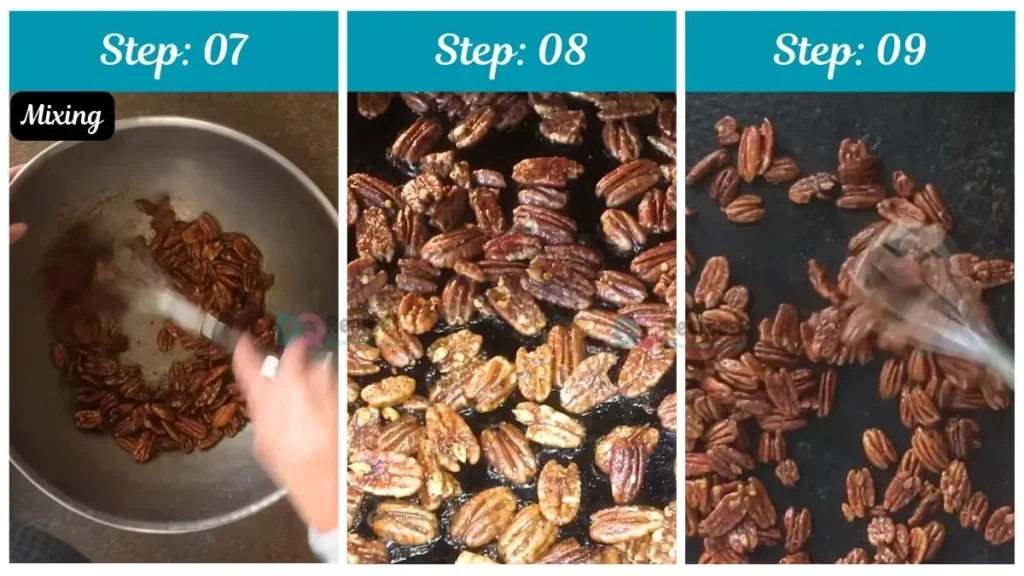 Step: 07

Mixing

Step: 08

Step: 09