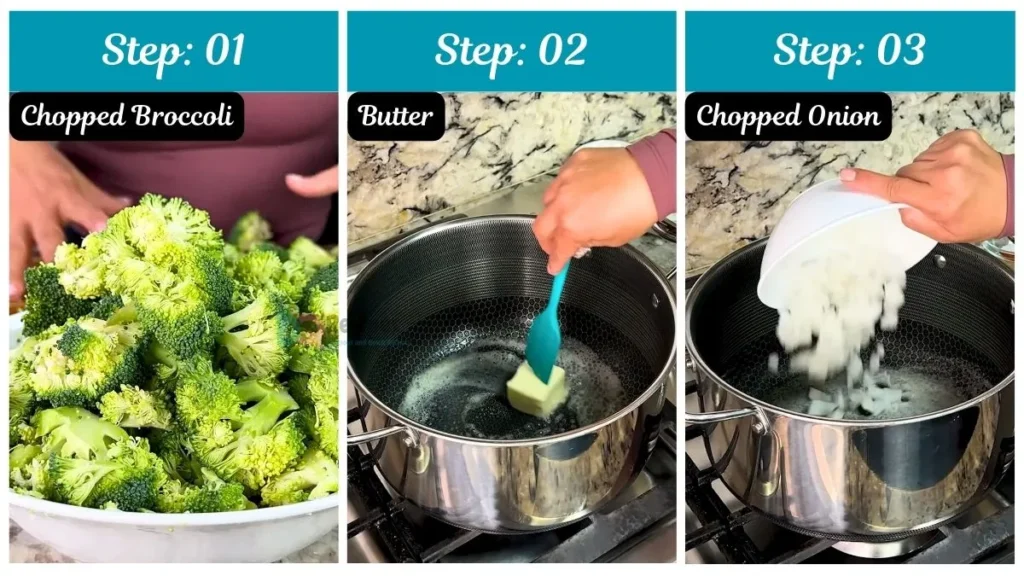 Step: 01

Chopped Broccoli

Step: 02

Butter

Step: 03

Chopped Onion